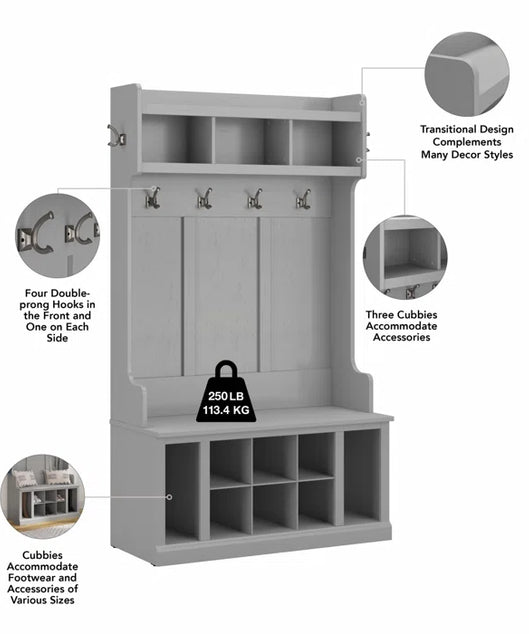 Transitional Design Complements Many Decor Styles

Four Double-prong Hooks in the Front and One on Each Side

Three Cubbies Accommodate Accessories

250 LB
113.4 KG

Cubbies Accommodate Footwear and Accessories of Various Sizes