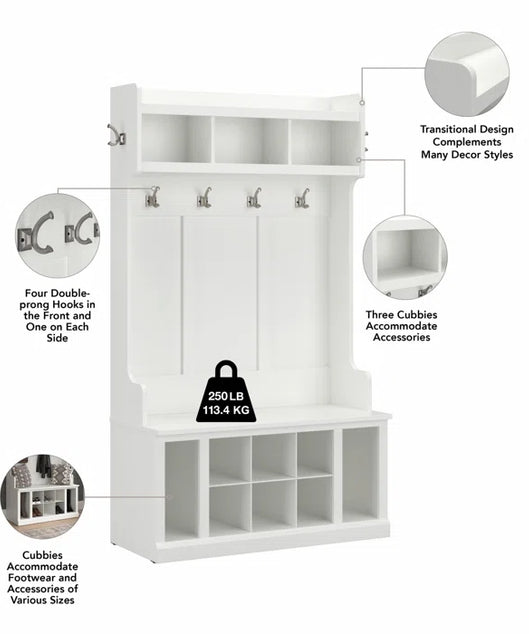 Transitional Design Complements Many Decor Styles

Four Double-prong Hooks in the Front and One on Each Side

Three Cubbies Accommodate Accessories

250 LB
113.4 KG

Cubbies Accommodate Footwear and Accessories of Various Sizes