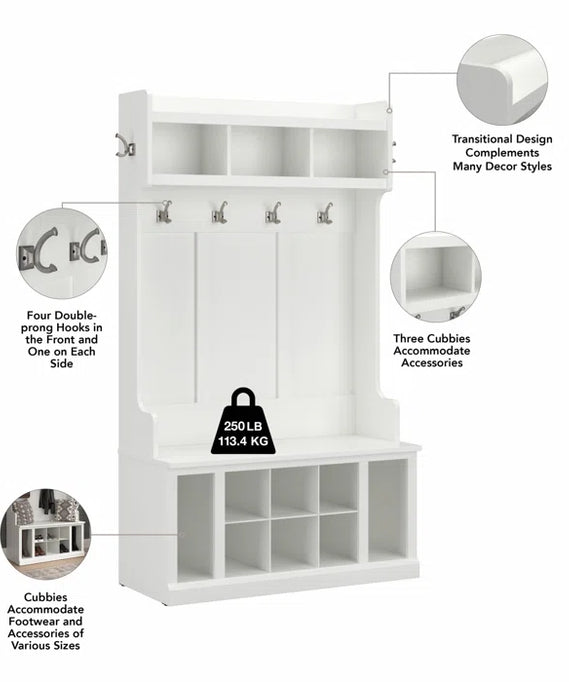 Transitional Design Complements Many Decor Styles

Four Double-prong Hooks in the Front and One on Each Side

Three Cubbies Accommodate Accessories

250 LB
113.4 KG

Cubbies Accommodate Footwear and Accessories of Various Sizes