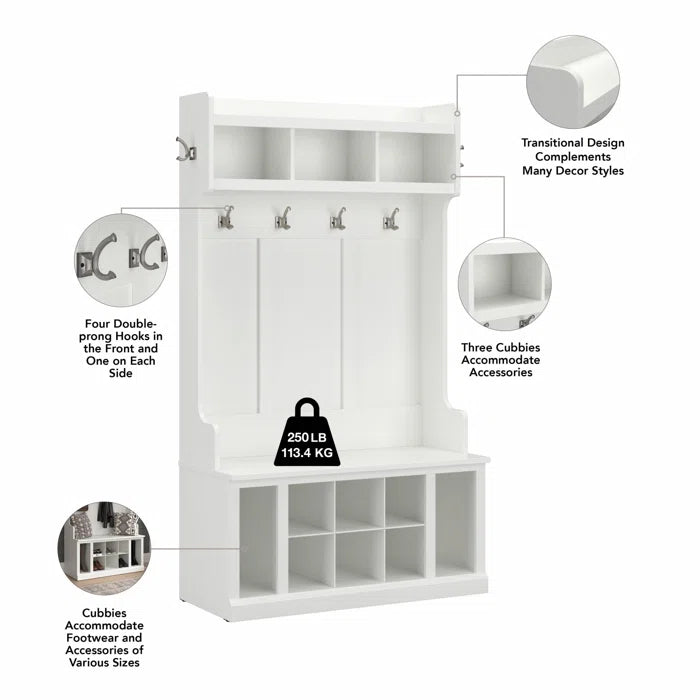 Transitional Design Complements Many Decor Styles

Four Double-prong Hooks in the Front and One on Each Side

Three Cubbies Accommodate Accessories

250 LB
113.4 KG

Cubbies Accommodate Footwear and Accessories of Various Sizes