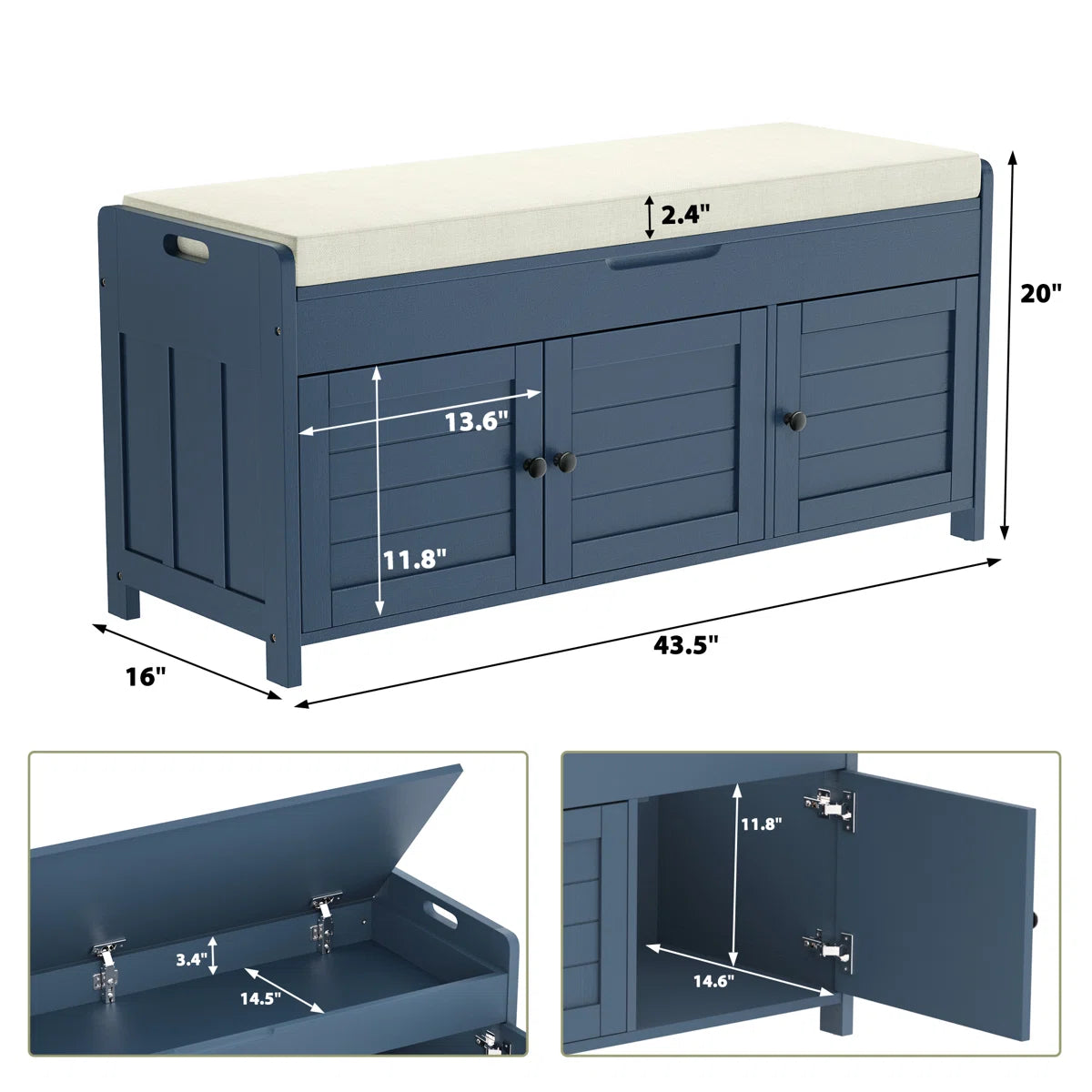 2.4"
20"
13.6"
11.8"
16"
43.5"
3.4"
14.5"
11.8"
14.6"