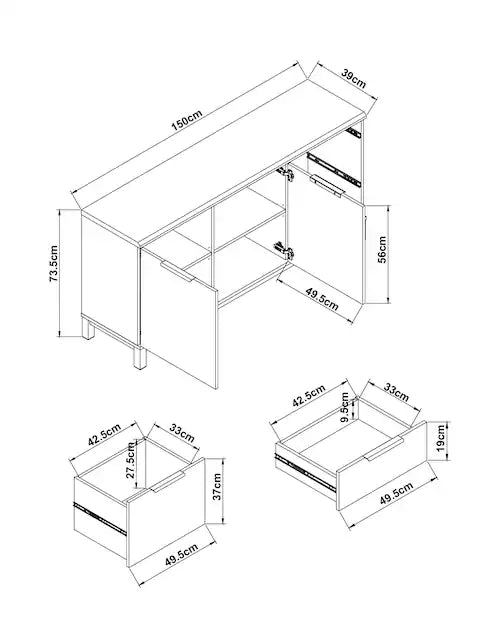 150cm
39cm
73.5cm
56cm
49.5cm
42.5cm
33cm
27.5cm
37cm
49.5cm
42.5cm
33cm
9.5cm
19cm
49.5cm