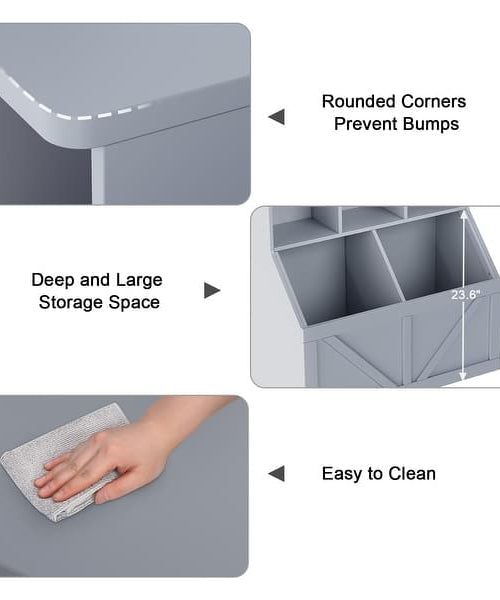 Rounded Corners
Prevent Bumps

Deep and Large
Storage Space

23.6"

Easy to Clean