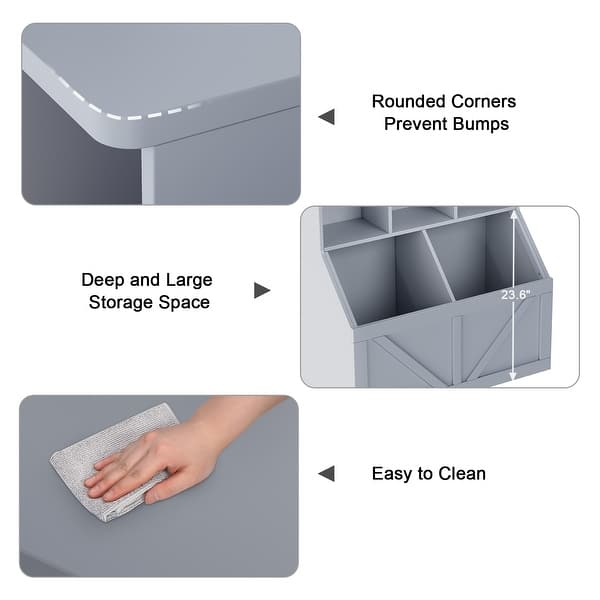 Rounded Corners
Prevent Bumps

Deep and Large
Storage Space

23.6"

Easy to Clean