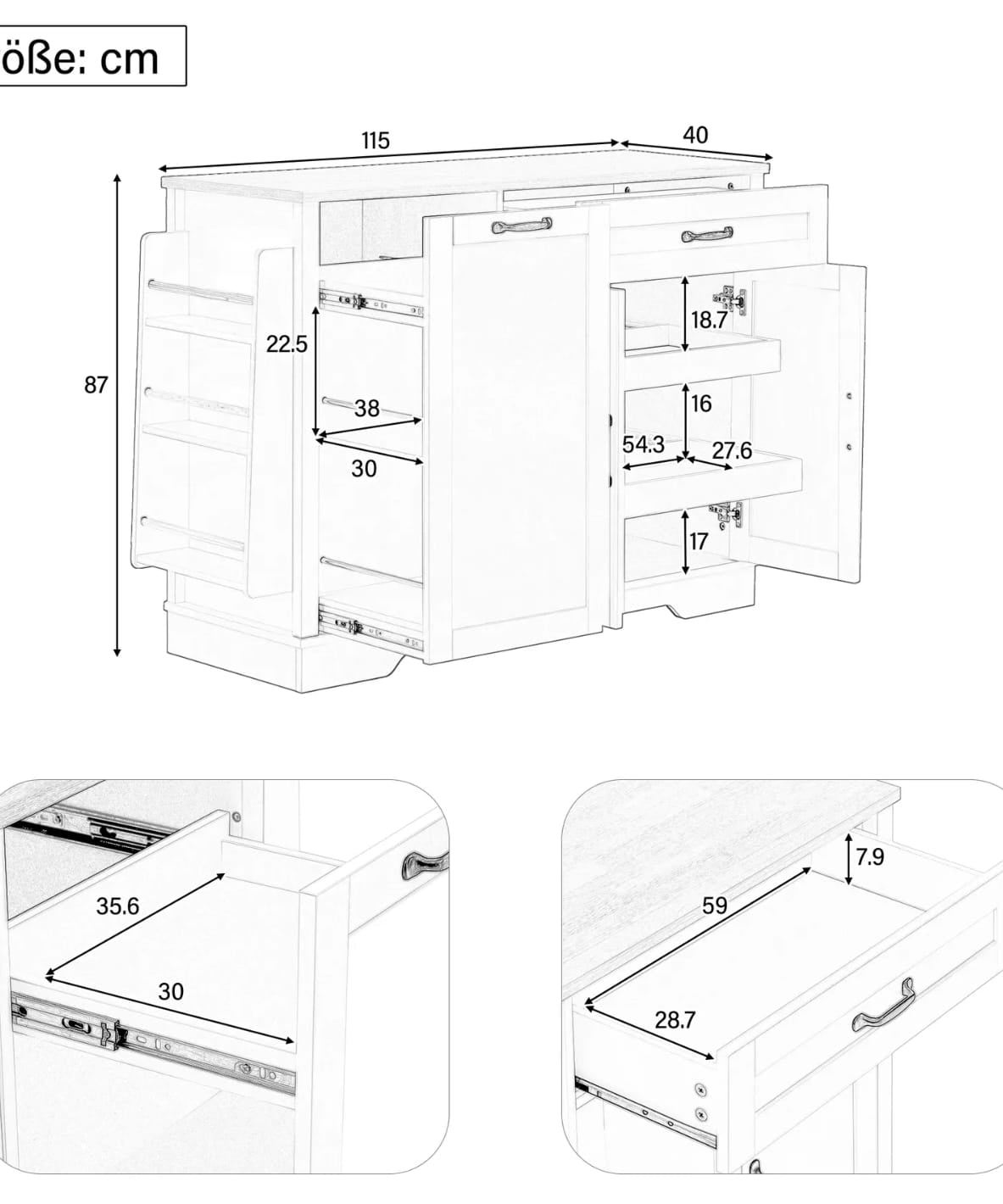 öße: cm

115
40
87
22.5
38
30
18.7
16
54.3
27.6
17

35.6
30

7.9
59
28.7